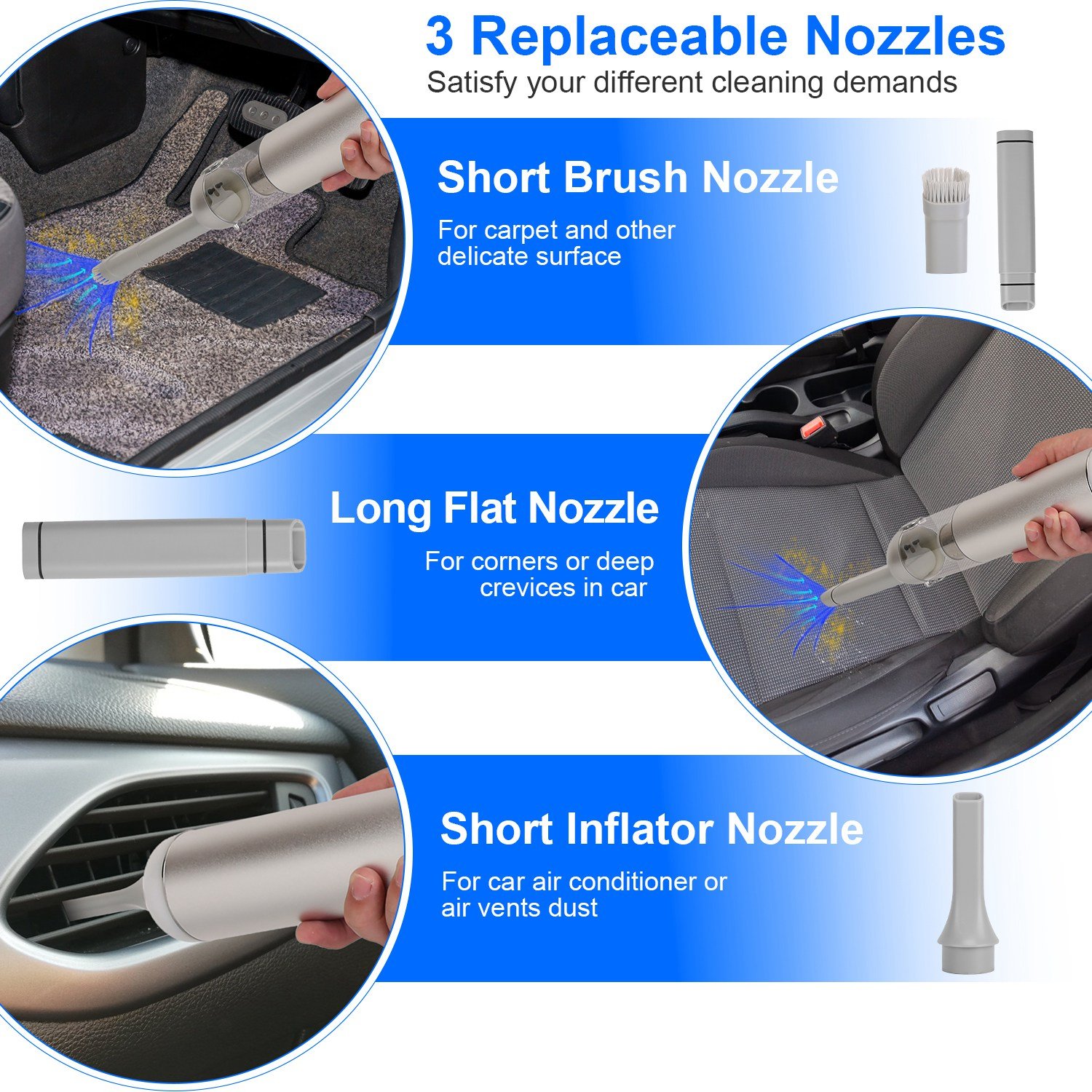 3 Replaceable Nozzles
Satisfy your different cleaning demands

Short Brush Nozzle
For carpet and other delicate surface

Long Flat Nozzle
For corners or deep crevices in car

Short Inflator Nozzle
For car air conditioner or air vents dust